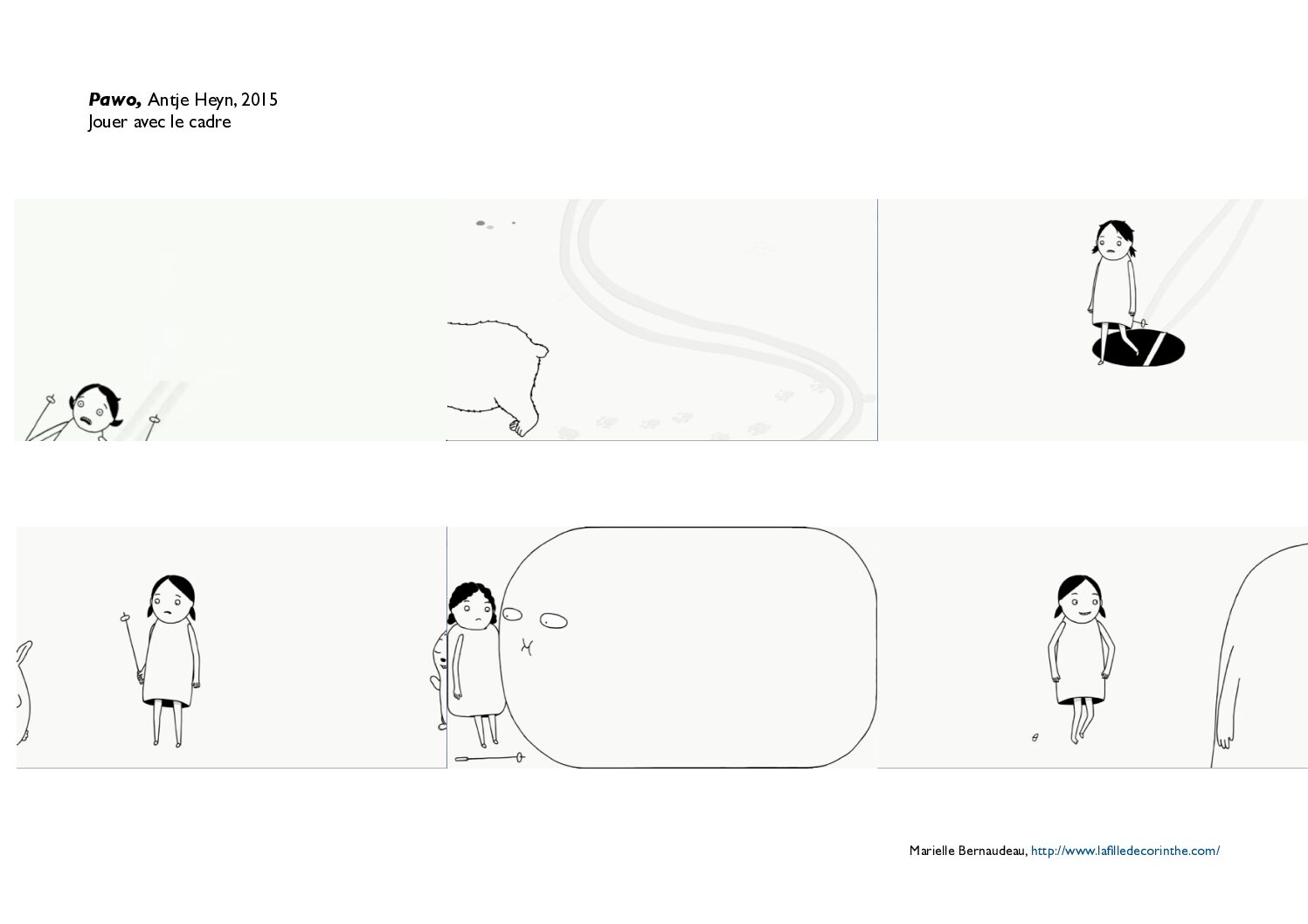 Pawo, Antje Heyn, 2015
Jouer avec le cadre

Marielle Bernaudeau, http://www.lafilledecorinthe.com/